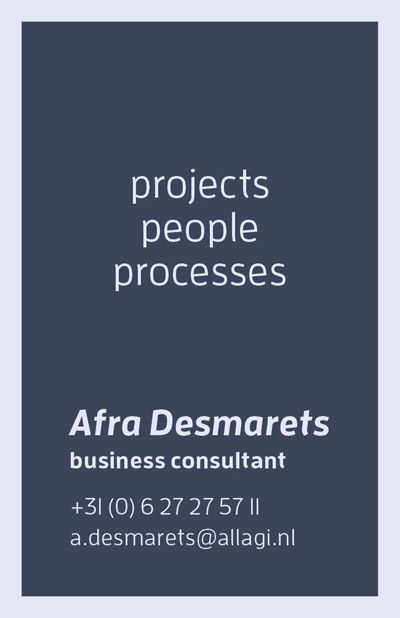 projects
people
processes

Afra Desmarets
business consultant

+31 (0) 6 27 27 57 11
a.desmarets@allagi.nl