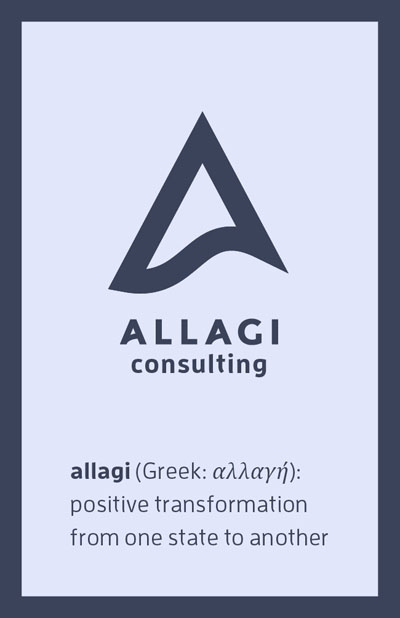 ALLAGI
consulting

allagi (Greek: αλλαγή): positive transformation from one state to another