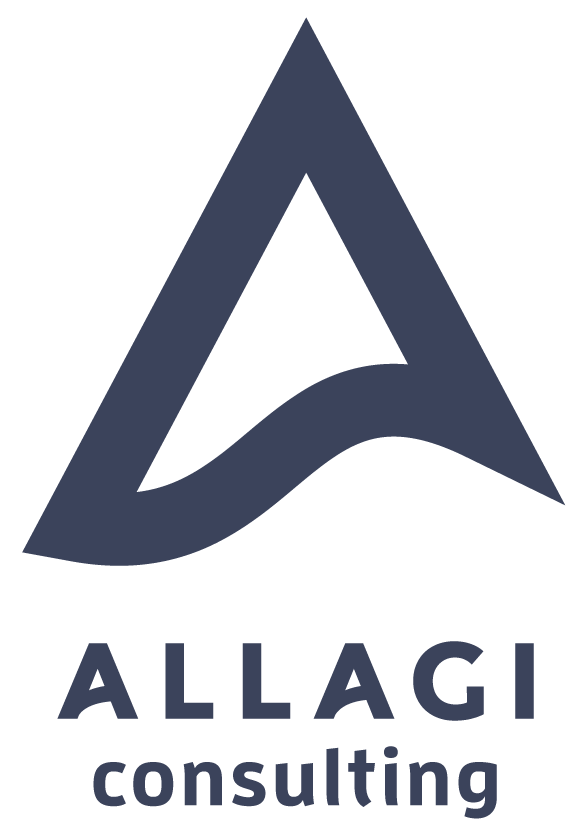 ALLAGI
consulting