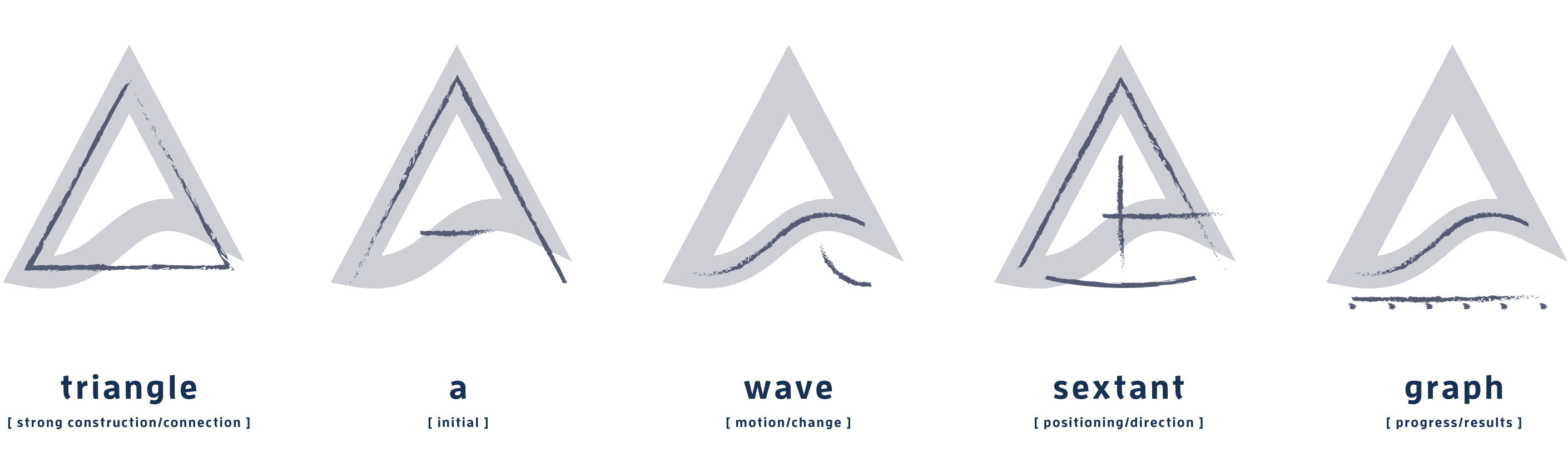 triangle
[ strong construction/connection ]

a
[ initial ]

wave
[ motion/change ]

sextant
[ positioning/direction ]

graph
[ progress/results ]