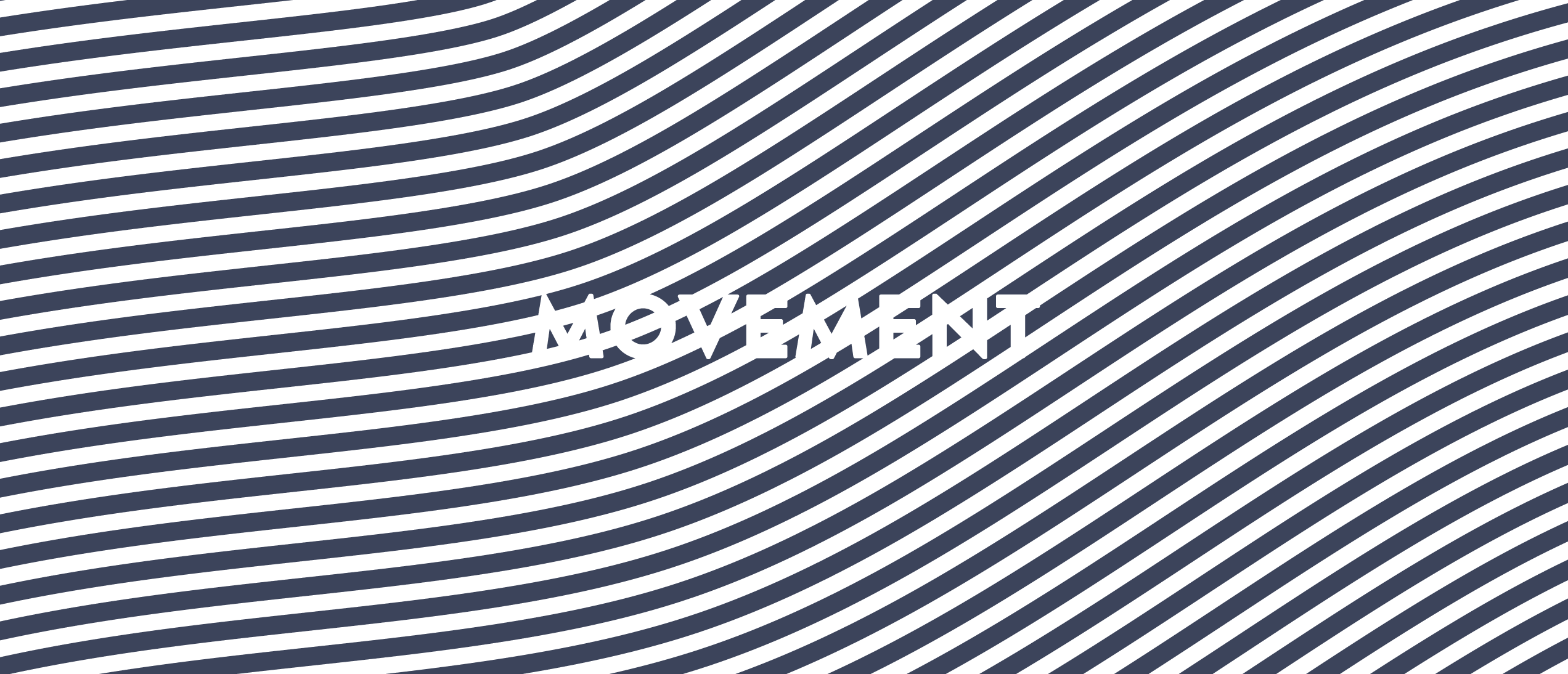 MOVEMENT