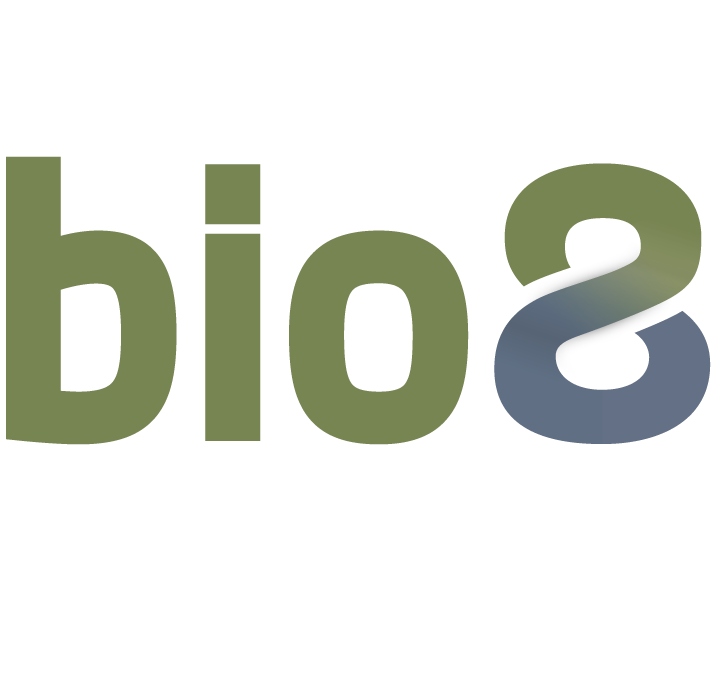 bio8