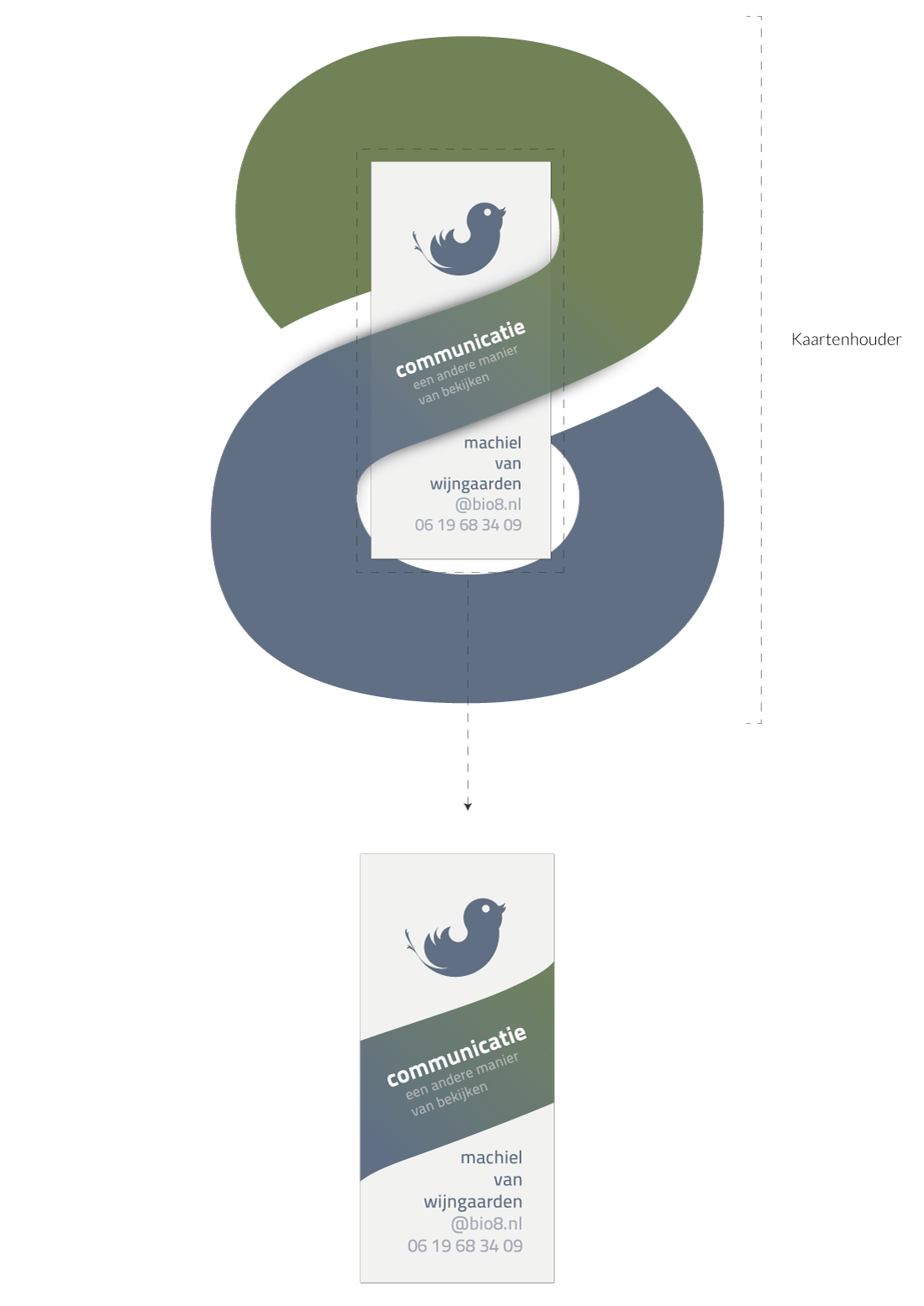 communicatie
een andere manier
van bekijken

machiel
van
wijngaarden
@bio8.nl
06 19 68 34 09

Kaartenhouder

communicatie
een andere manier
van bekijken

machiel
van
wijngaarden
@bio8.nl
06 19 68 34 09