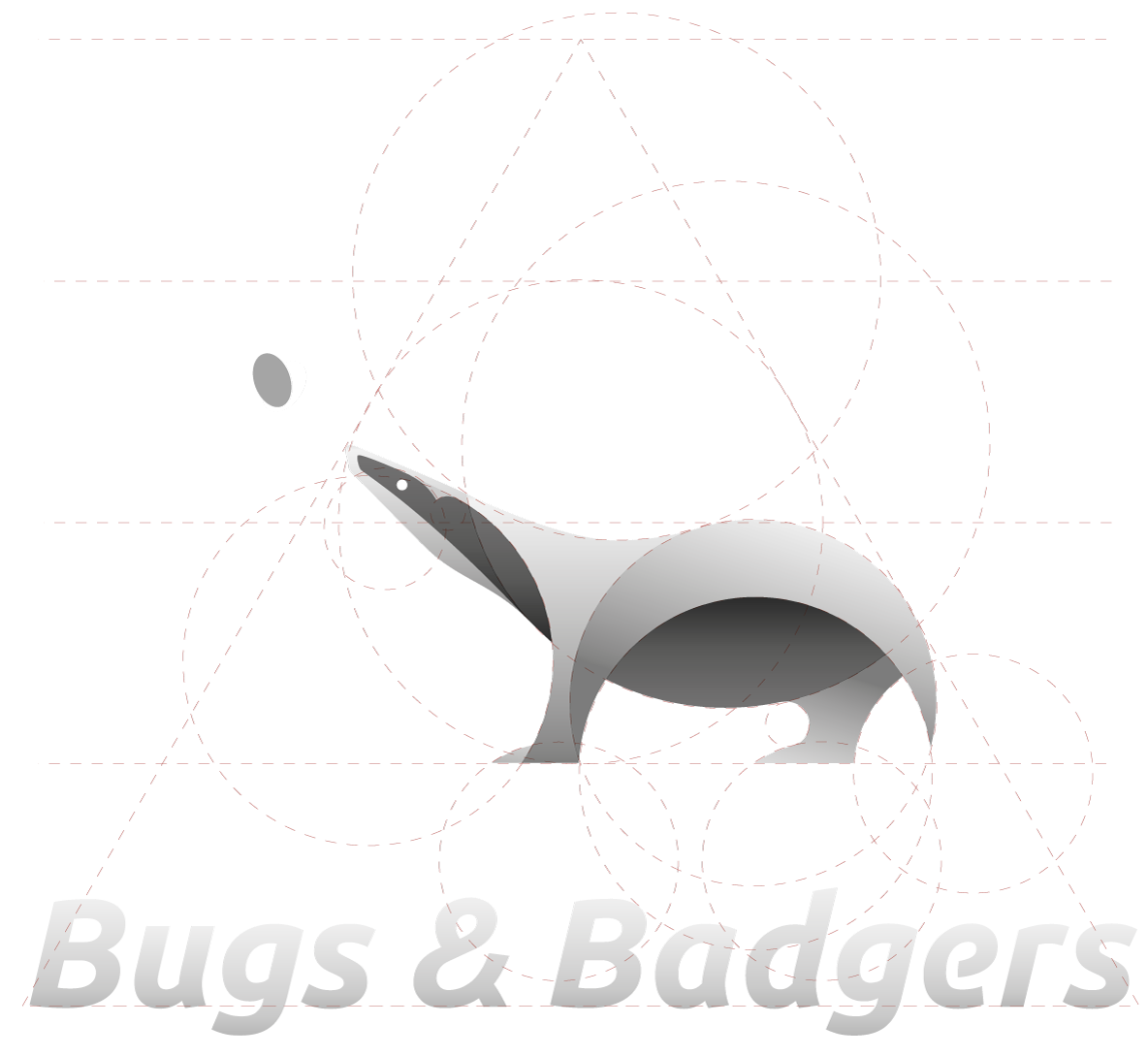 Bugs & Badgers