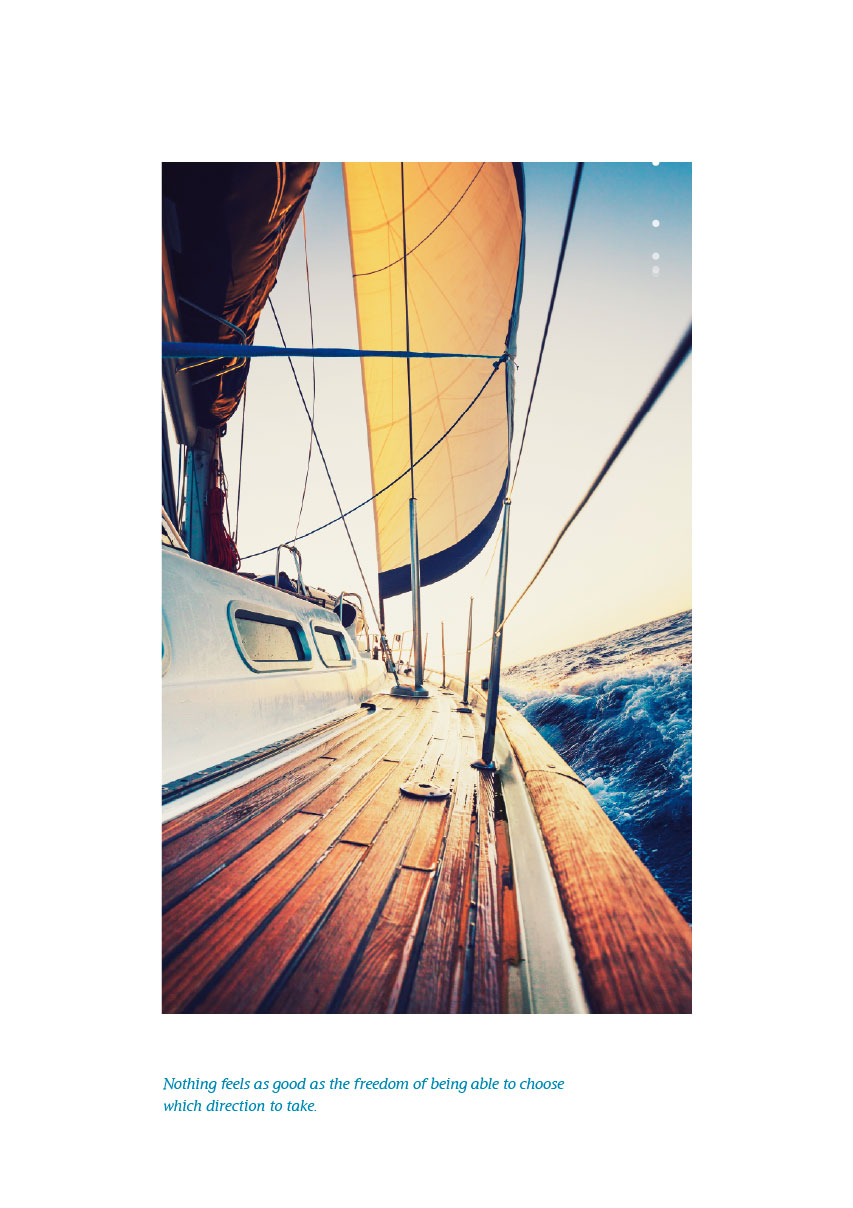 Nothing feels as good as the freedom of being able to choose which direction to take.