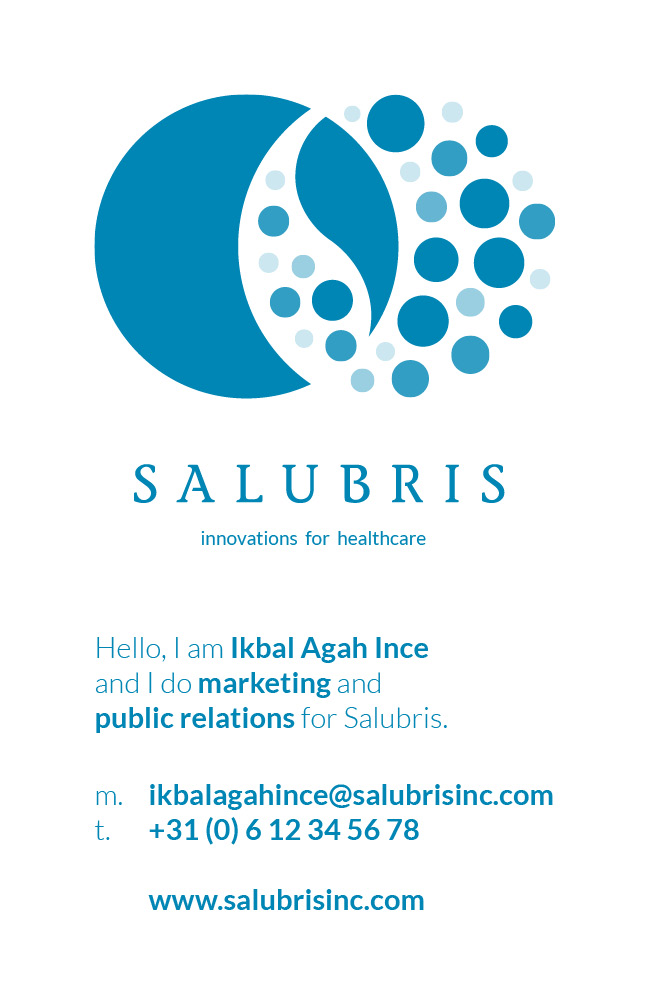 SALUBRIS

innovations for healthcare

Hello, I am Ikbal Agah Ince and I do marketing and public relations for Salubris.

m. ikbalagahince@salubrisinc.com
t. +31 (0) 6 12 34 56 78

www.salubrisinc.com