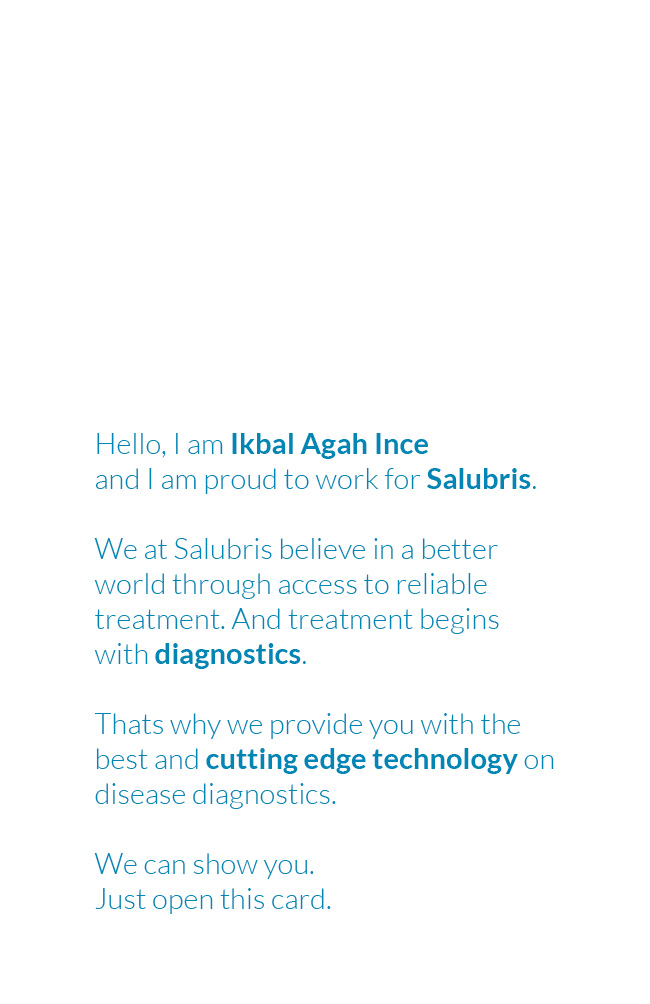 Hello, I am Ikbal Agah Ince
and I am proud to work for Salubris.

We at Salubris believe in a better world through access to reliable treatment. And treatment begins with diagnostics.

Thats why we provide you with the best and cutting edge technology on disease diagnostics.

We can show you.
Just open this card.