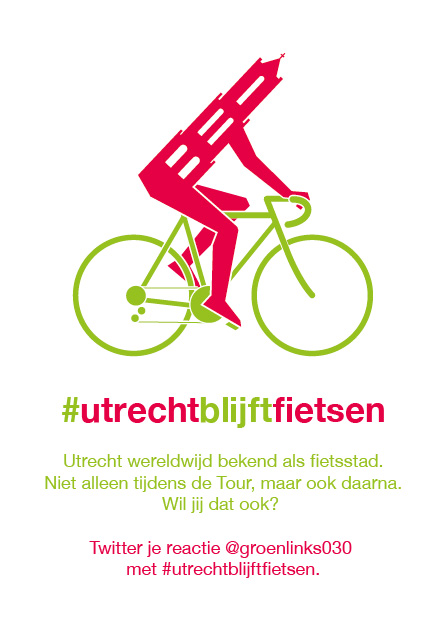 #utrechtblijftfietsen

Utrecht wereldwijd bekend als fietsstad. Niet alleen tijdens de Tour, maar ook daarna. Wil jij dat ook?

Twitter je reactie @groenlinks030 met #utrechtblijftfietsen.