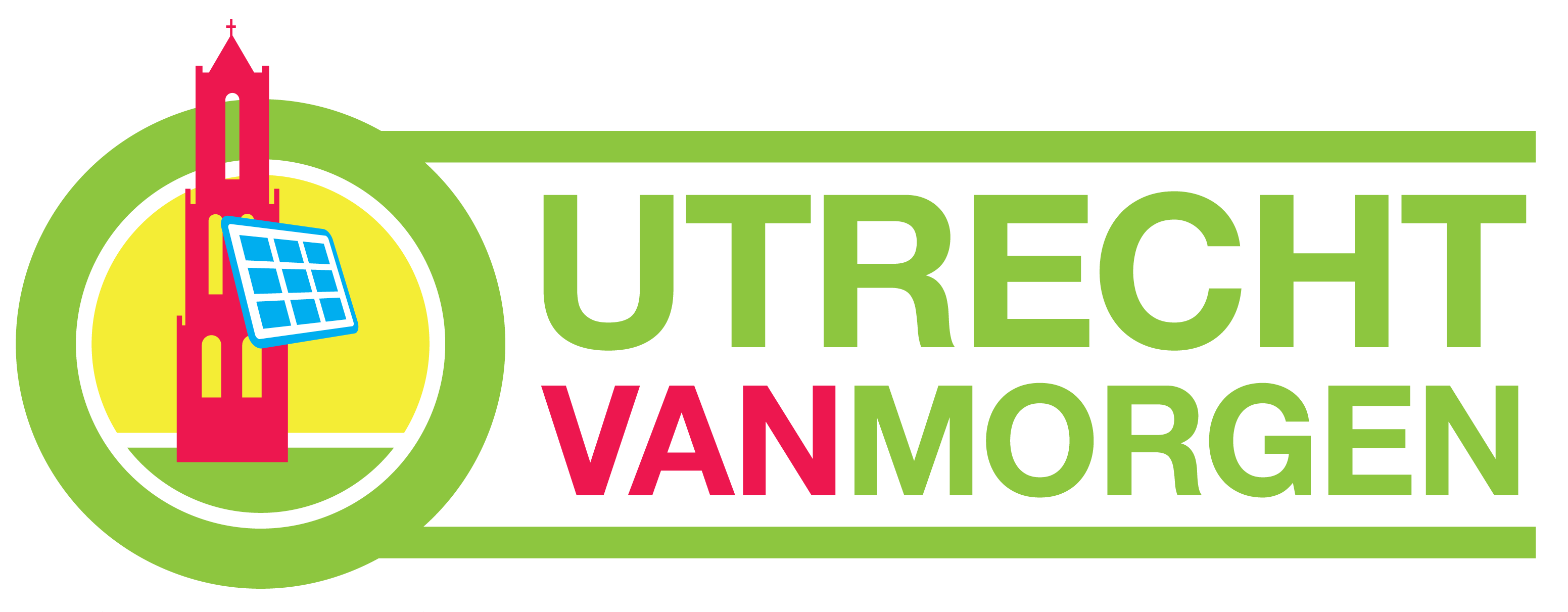 UTRECHT
VANMORGEN