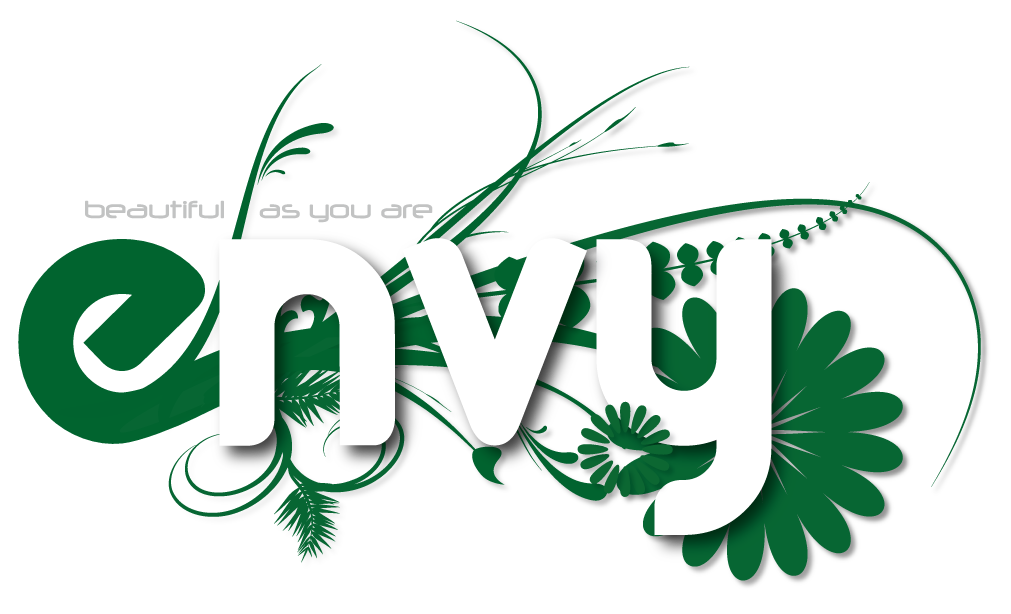 beautiful as you are

envy