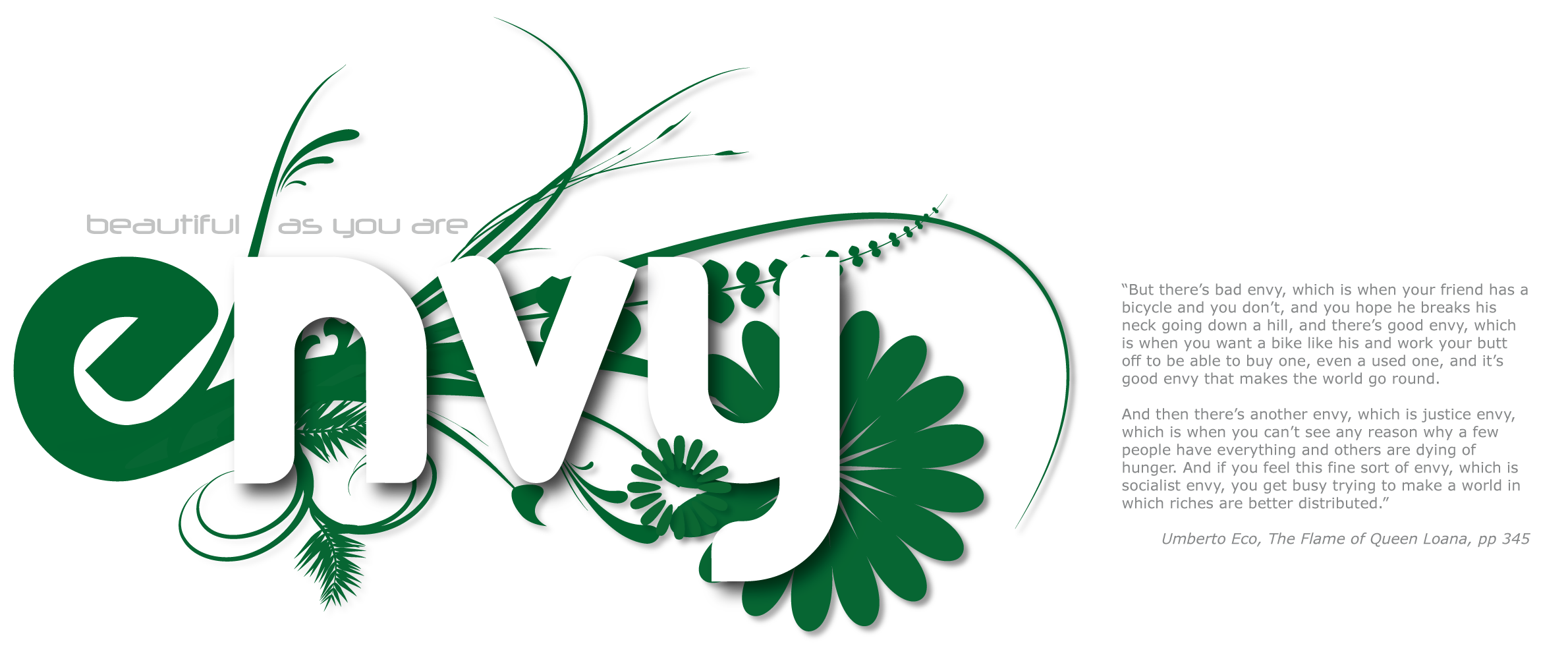 beautiful as you are

envy

“But there’s bad envy, which is when your friend has a bicycle and you don’t, and you hope he breaks his neck going down a hill, and there’s good envy, which is when you want a bike like his and work your butt off to be able to buy one, even a used one, and it’s good envy that makes the world go round.

And then there’s another envy, which is justice envy, which is when you can’t see any reason why a few people have everything and others are dying of hunger. And if you feel this fine sort of envy, which is socialist envy, you get busy trying to make a world in which riches are better distributed.”

Umberto Eco, The Flame of Queen Loana, pp 345