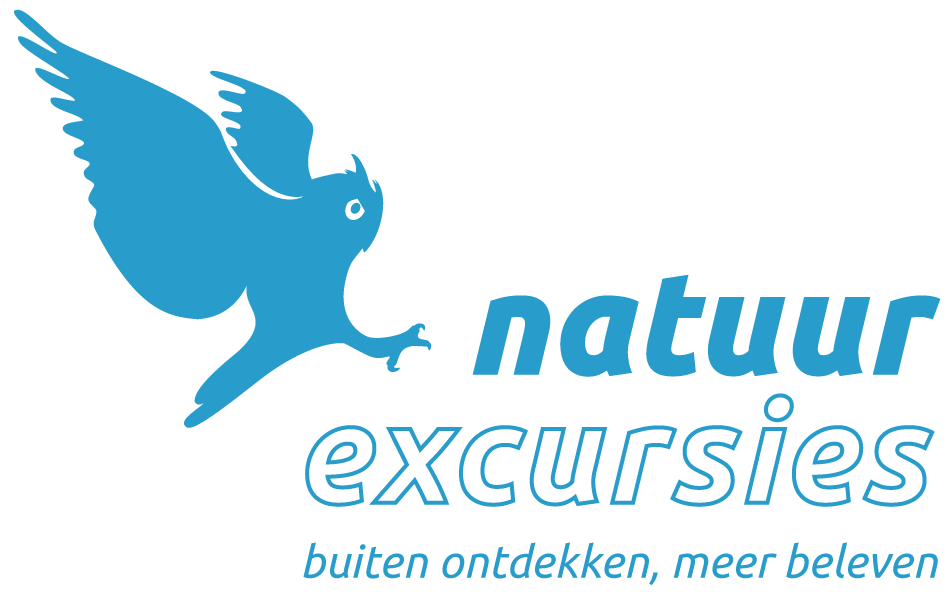 natuur
excursies
buiten ontdekken, meer beleven