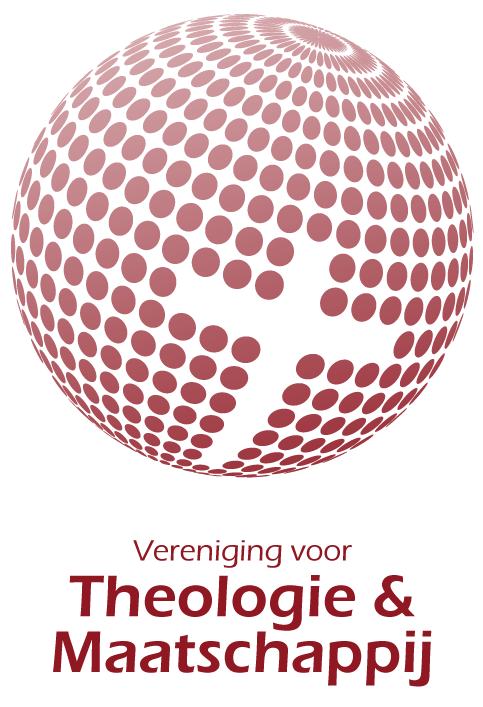 Vereniging voor
Theologie &
Maatschappij