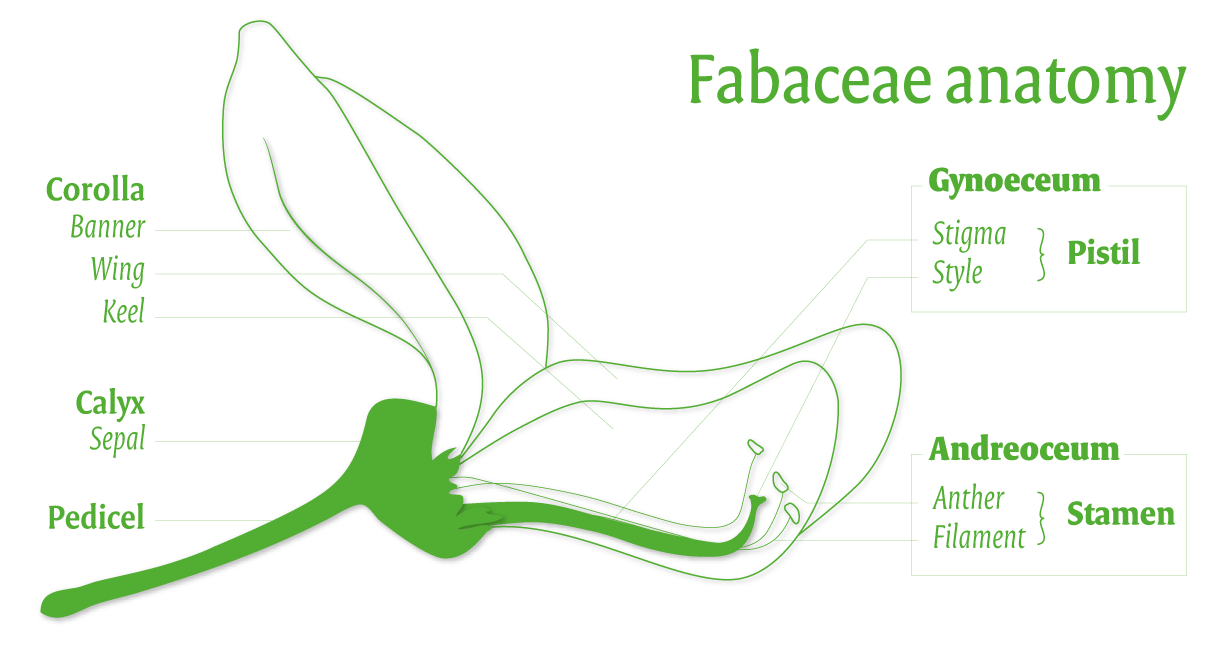 Fabaceae anatomy

Corolla
Banner
Wing
Keel

Calyx
Sepal

Pedicel

Gynoeceum
Stigma
Style
Pistil

Andreoceum
Anther
Filament
Stamen