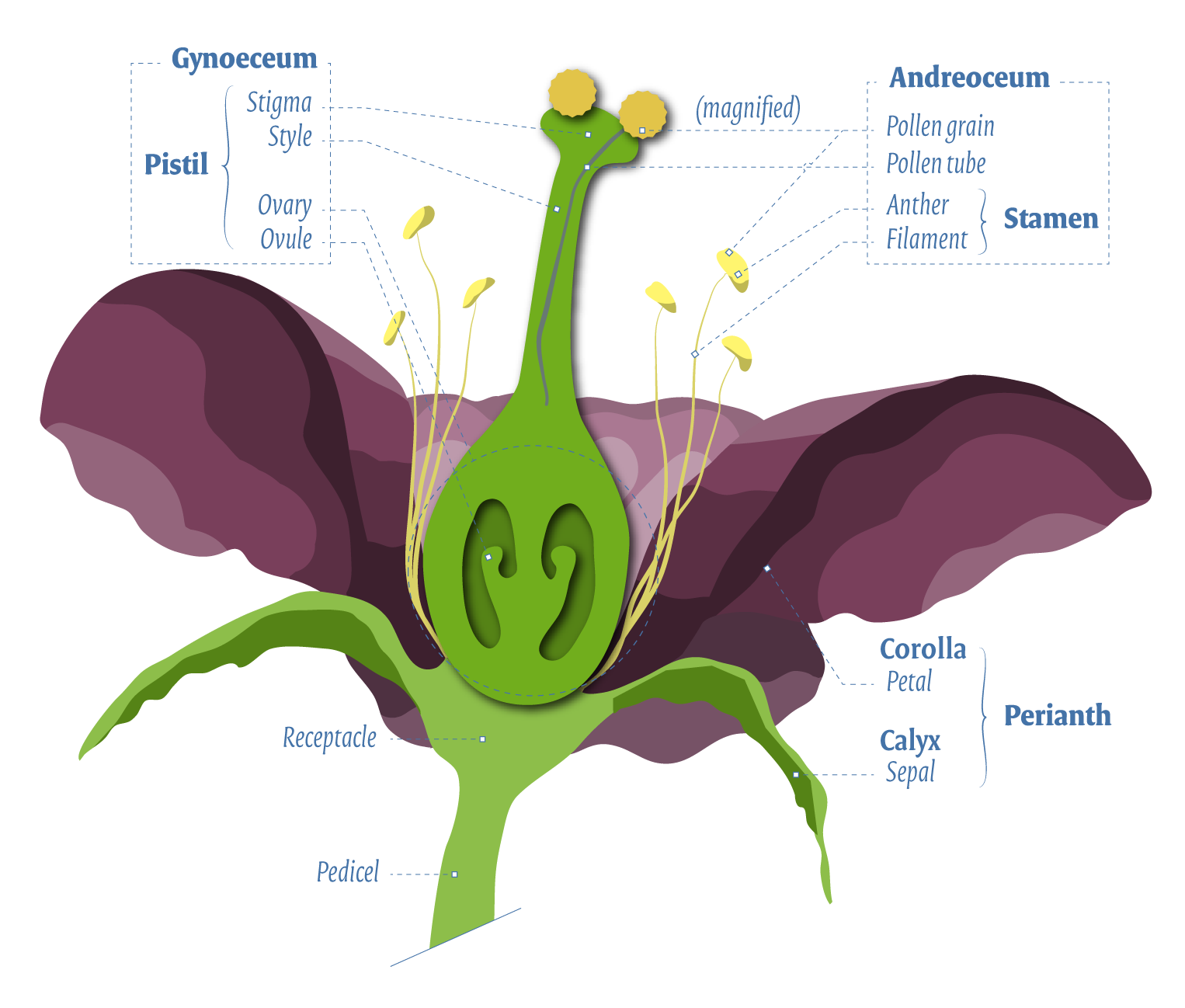 Gynoeceum
Pistil
Stigma
Style
Ovary
Ovule

(magnified)

Andreoceum
Pollen grain
Pollen tube
Anther
Filament
Stamen

Corolla
Petal
Calyx
Sepal
Perianth

Receptacle
Pedicel