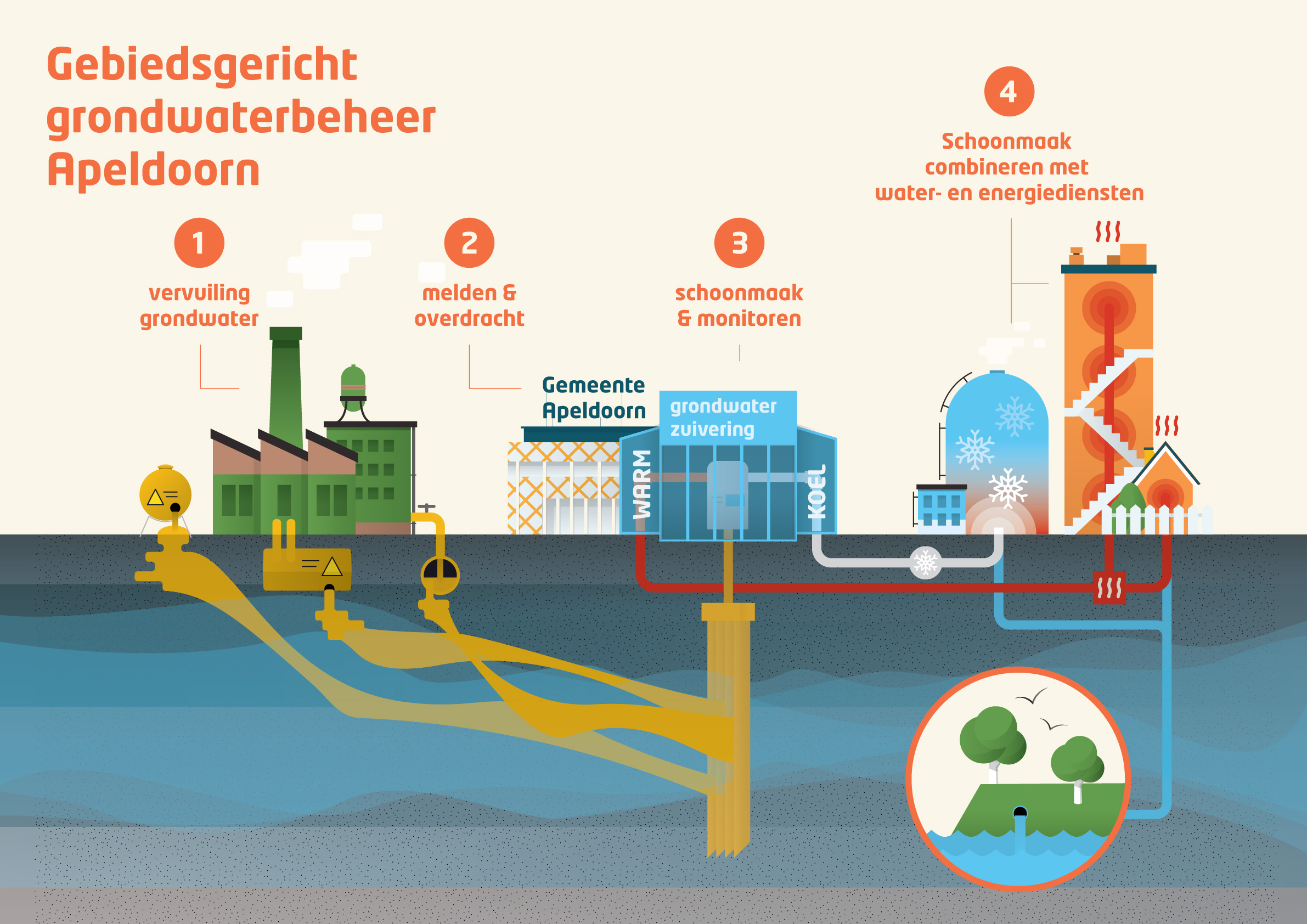 Gebiedsgericht grondwaterbeheer Apeldoorn

1
vervuiling grondwater

2
melden & overdracht

3
schoonmaak & monitoren

4
Schoonmaak combineren met water- en energiediensten

Gemeente Apeldoorn

grondwater zuivering

WARM

KOEL