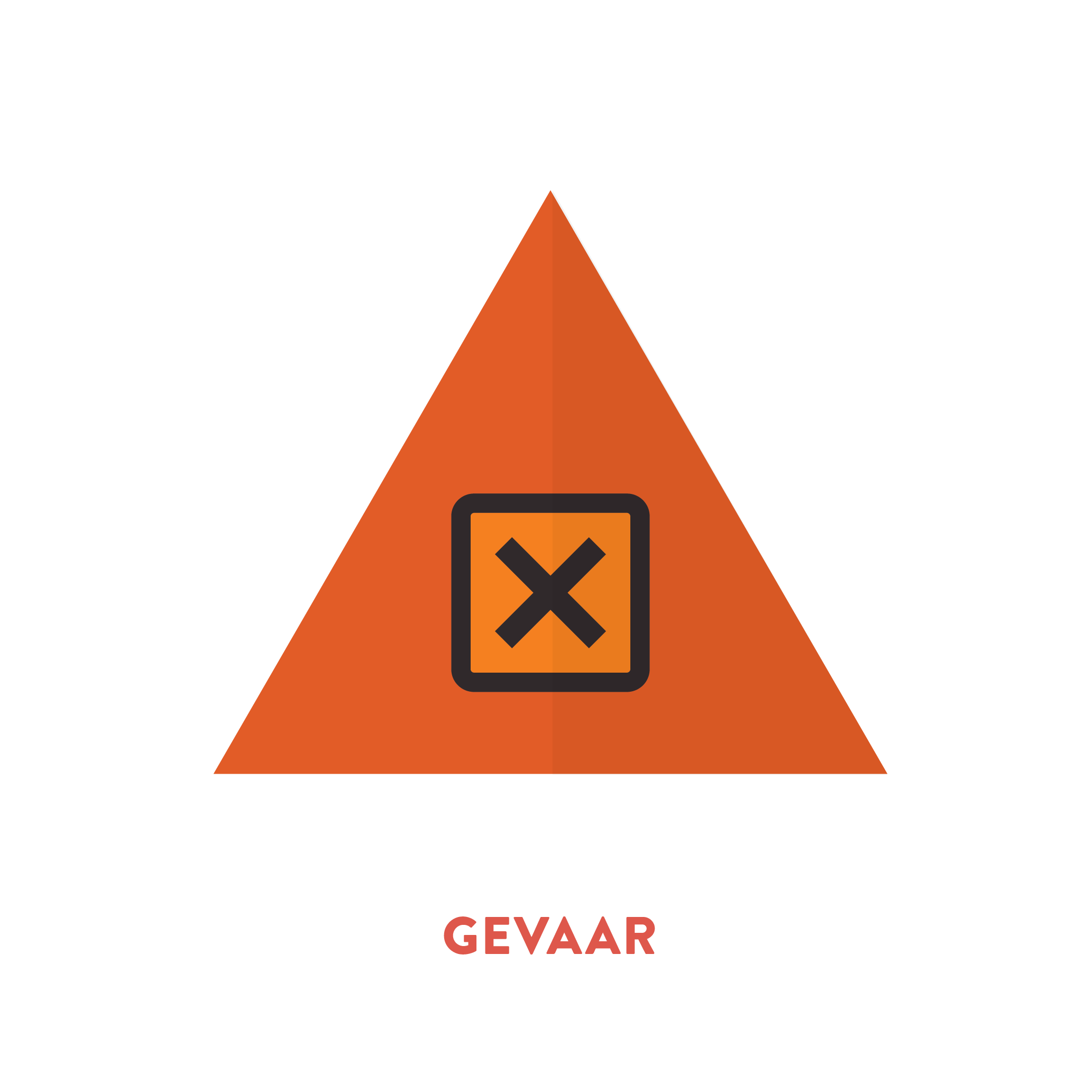 GEVAAR