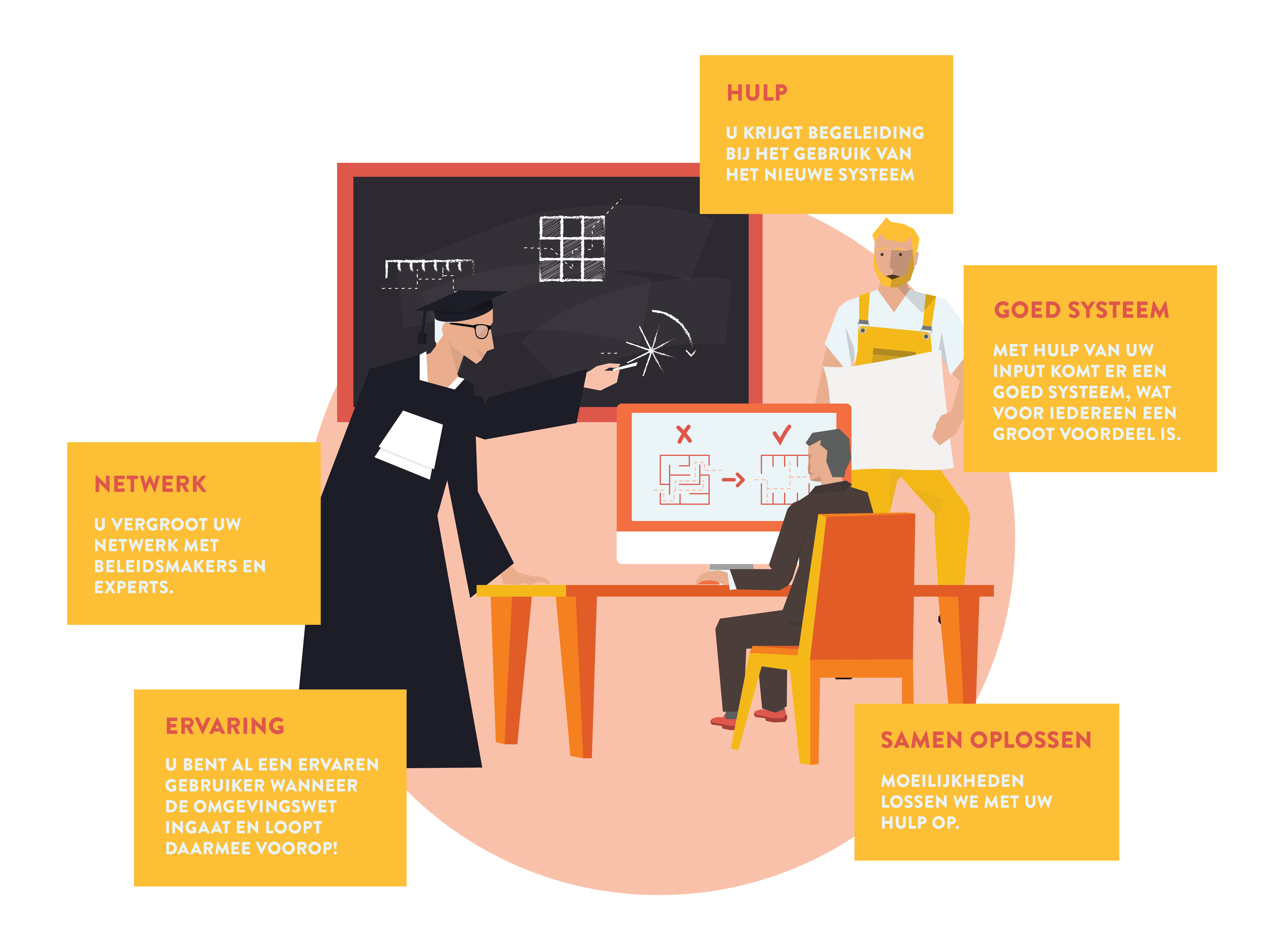 HULP

U KRIJGT BEGELEIDING BIJ HET GEBRUIK VAN HET NIEUWE SYSTEEM

GOED SYSTEEM

MET HULP VAN UW INPUT KOMT ER EEN GOED SYSTEEM, WAT VOOR IEDEREEN EEN GROOT VOORDEEL IS.

NETWERK

U VERGROOT UW NETWERK MET BELEIDSMAKERS EN EXPERTS.

ERVARING

U BENT AL EEN ERVAREN GEBRUIKER WANNEER DE OMGEVINGSWET INGAAT EN LOOPT DAARMEE VOOROP!

SAMEN OPLOSSEN

MOEILIJKHEDEN LOSSEN WE MET UW HULP OP.