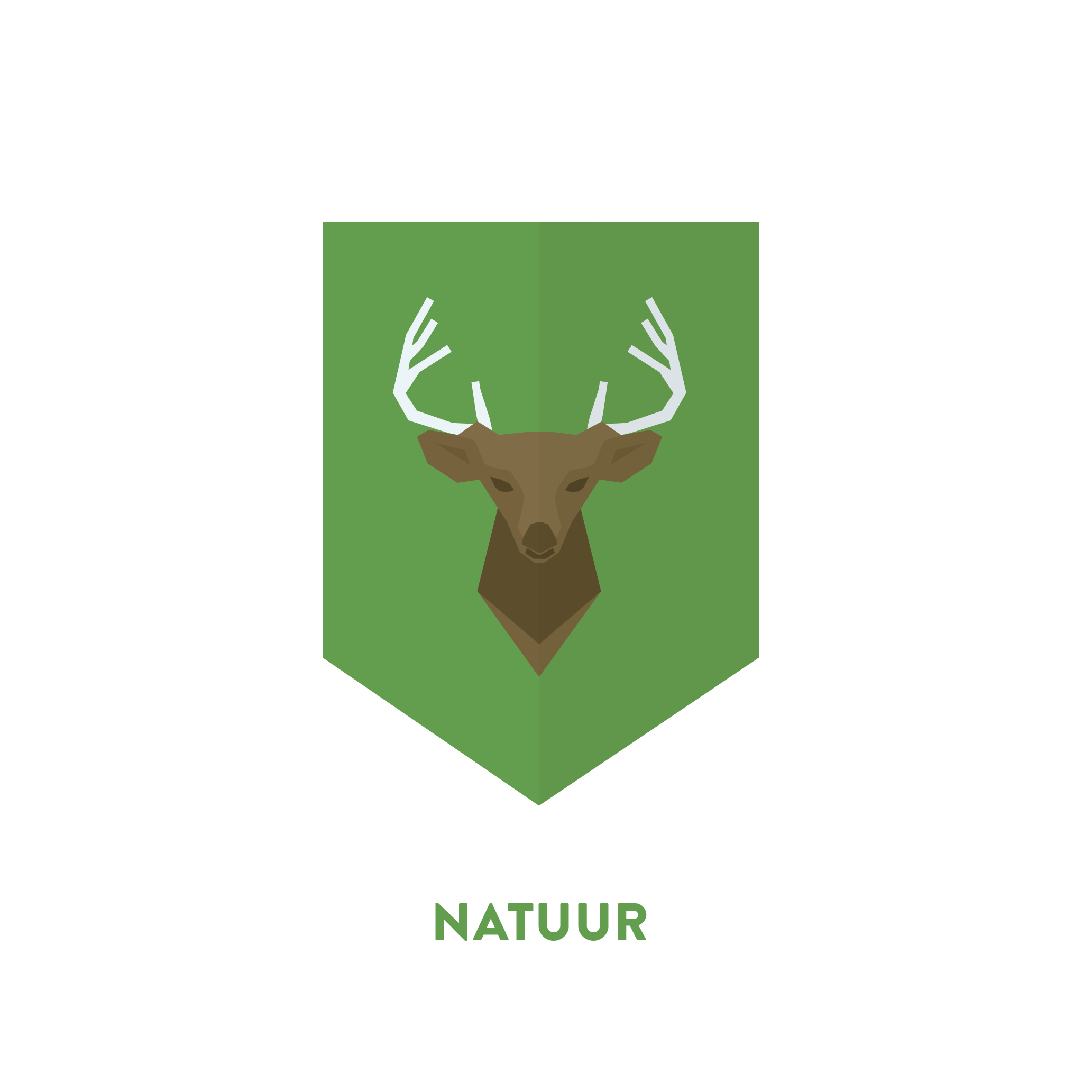 NATUUR