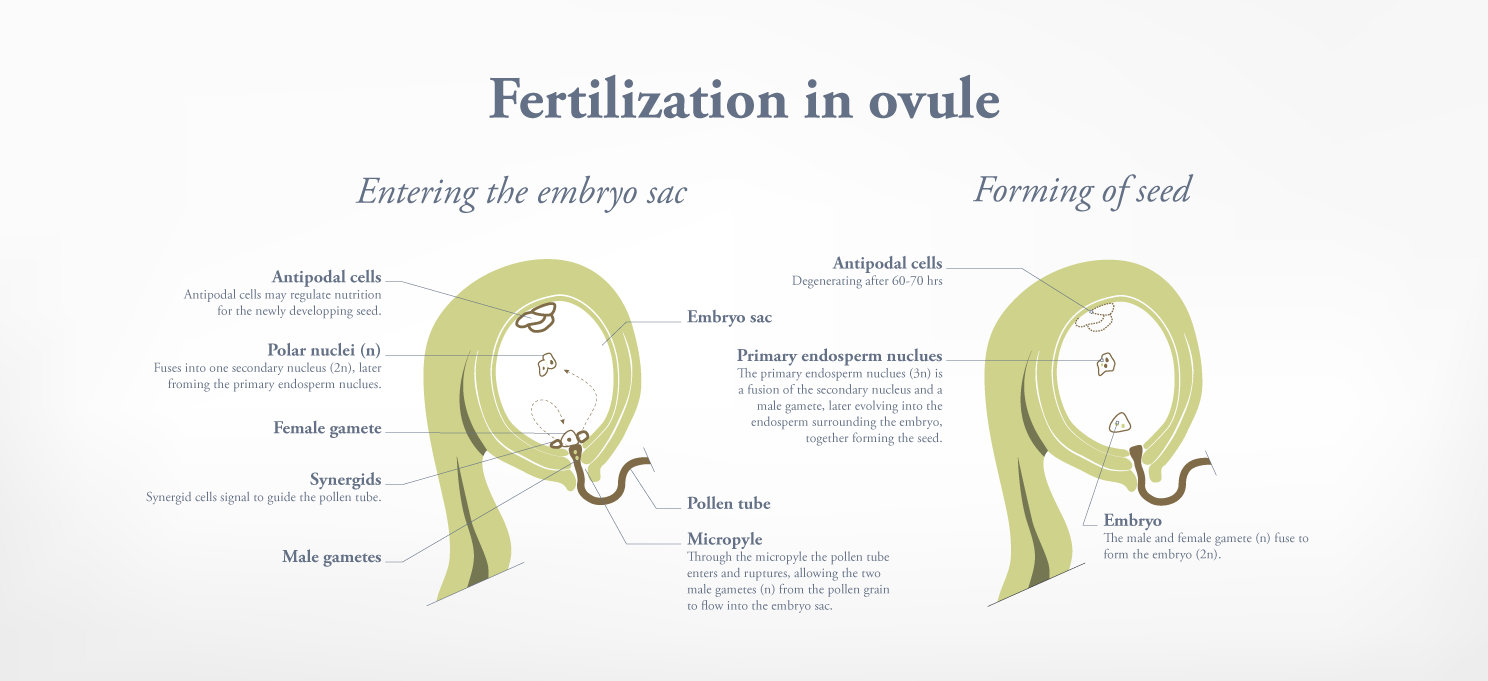 Fertilization in ovule

Entering the embryo sac

Antipodal cells
Antipodal cells may regulate nutrition for the newly developping seed.

Polar nuclei (n)
Fuses into one secondary nucleus (2n), later froming the primary endosperm nuclues.

Female gamete

Synergids
Synergid cells signal to guide the pollen tube.

Male gametes

Embryo sac

Pollen tube

Micropyle
Through the micropyle the pollen tube enters and ruptures, allowing the two male gametes (n) from the pollen grain to flow into the embryo sac.

Forming of seed

Antipodal cells
Degenerating after 60-70 hrs

Primary endosperm nuclues
The primary endosperm nuclues (3n) is a fusion of the secondary nucleus and a male gamete, later evolving into the endosperm surrounding the embryo, together forming the seed.

Embryo
The male and female gamete (n) fuse to form the embryo (2n).