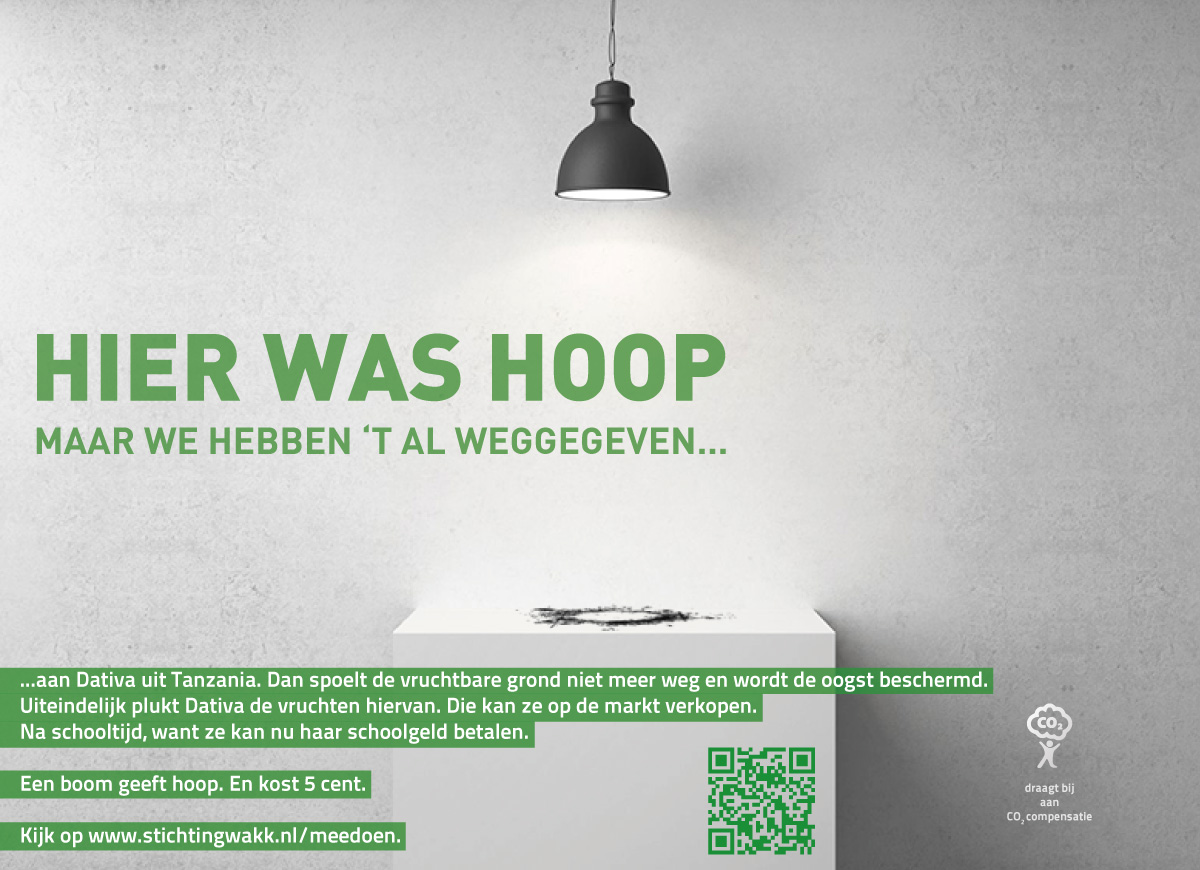 HIER WAS HOOP
MAAR WE HEBBEN ‘T AL WEGGEGEVEN...

...aan Dativa uit Tanzania. Dan spoelt de vruchtbare grond niet meer weg en wordt de oogst beschermd. Uiteindelijk plukt Dativa de vruchten hiervan. Die kan ze op de markt verkopen. Na schooltijd, want ze kan nu haar schoolgeld betalen.

Een boom geeft hoop. En kost 5 cent.

Kijk op www.stichtingwakk.nl/meedoen.

$CO_2$

draagt bij aan $CO_2$ compensatie